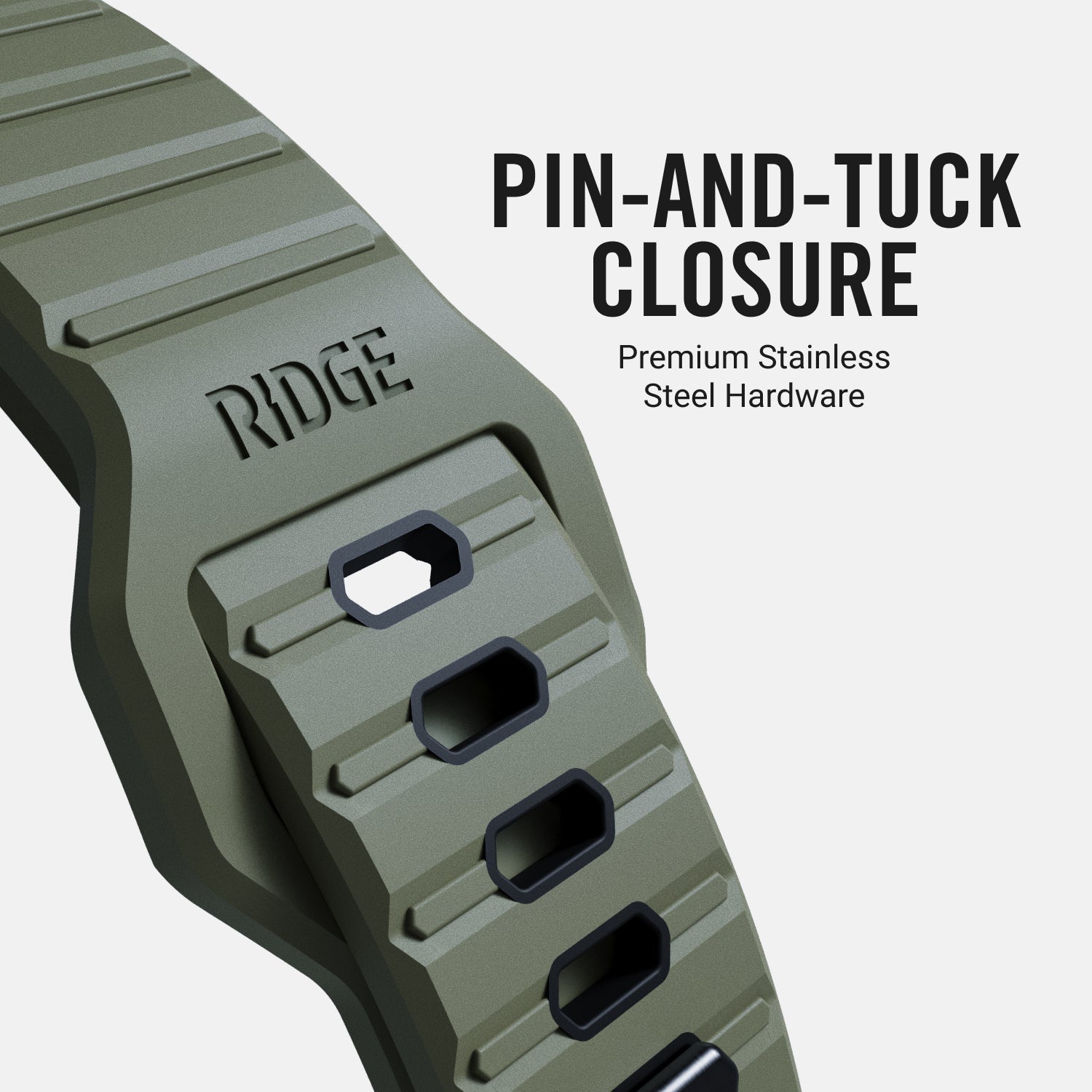 PIN-AND-TUCK CLOSURE

Premium Stainless Steel Hardware

RIDGE