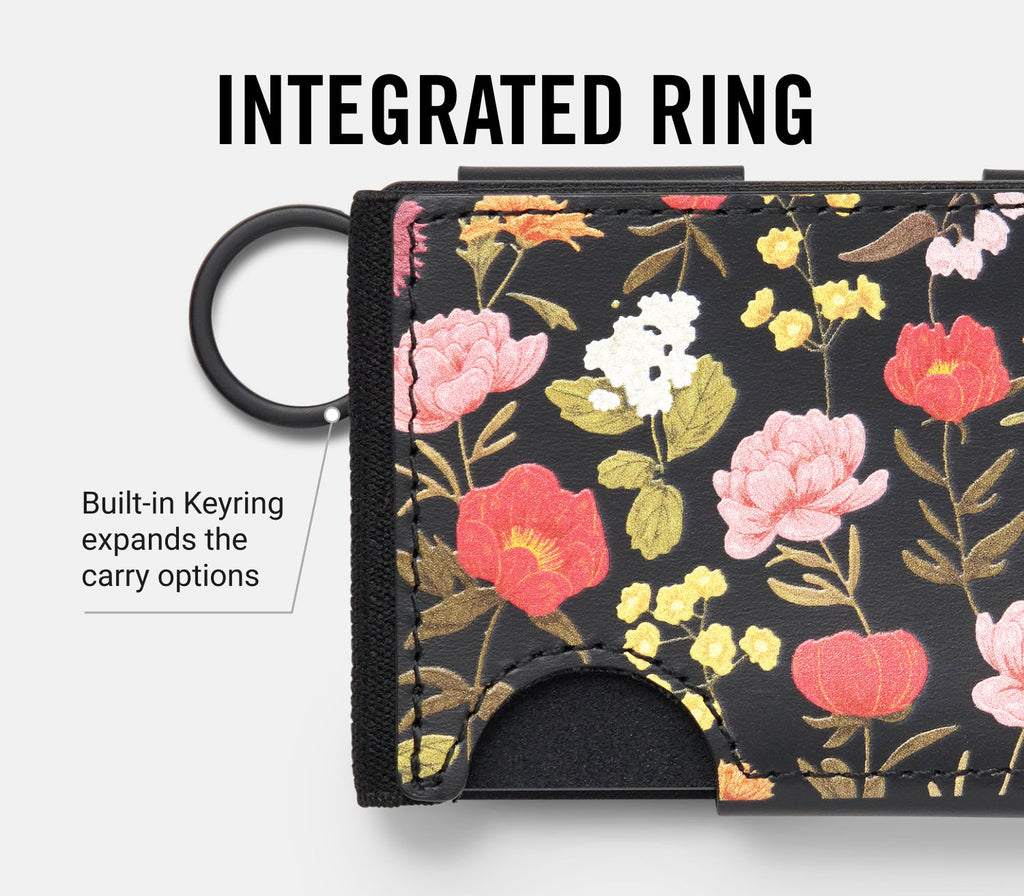 INTEGRATED RING

Built-in Keyring expands the carry options