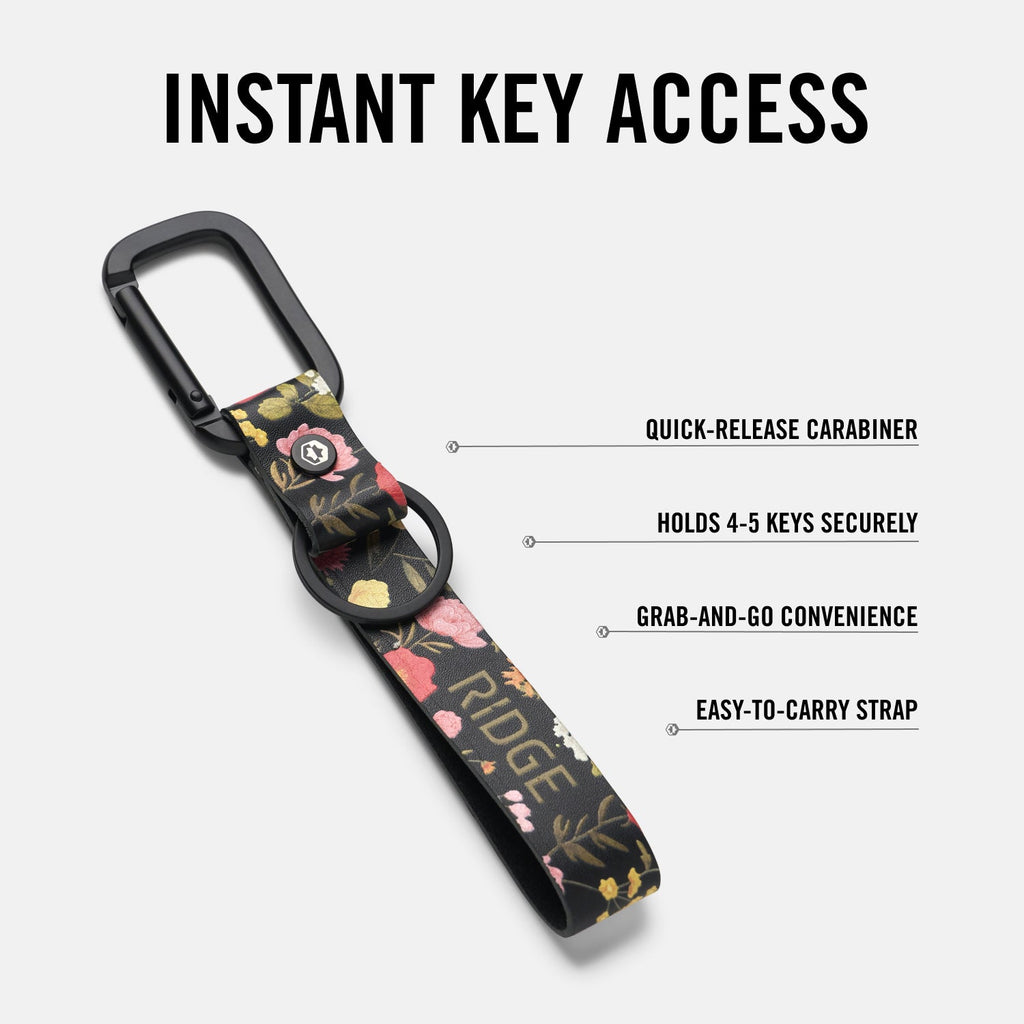 INSTANT KEY ACCESS

QUICK-RELEASE CARABINER

HOLDS 4-5 KEYS SECURELY

GRAB-AND-GO CONVENIENCE

EASY-TO-CARRY STRAP

RIDGE