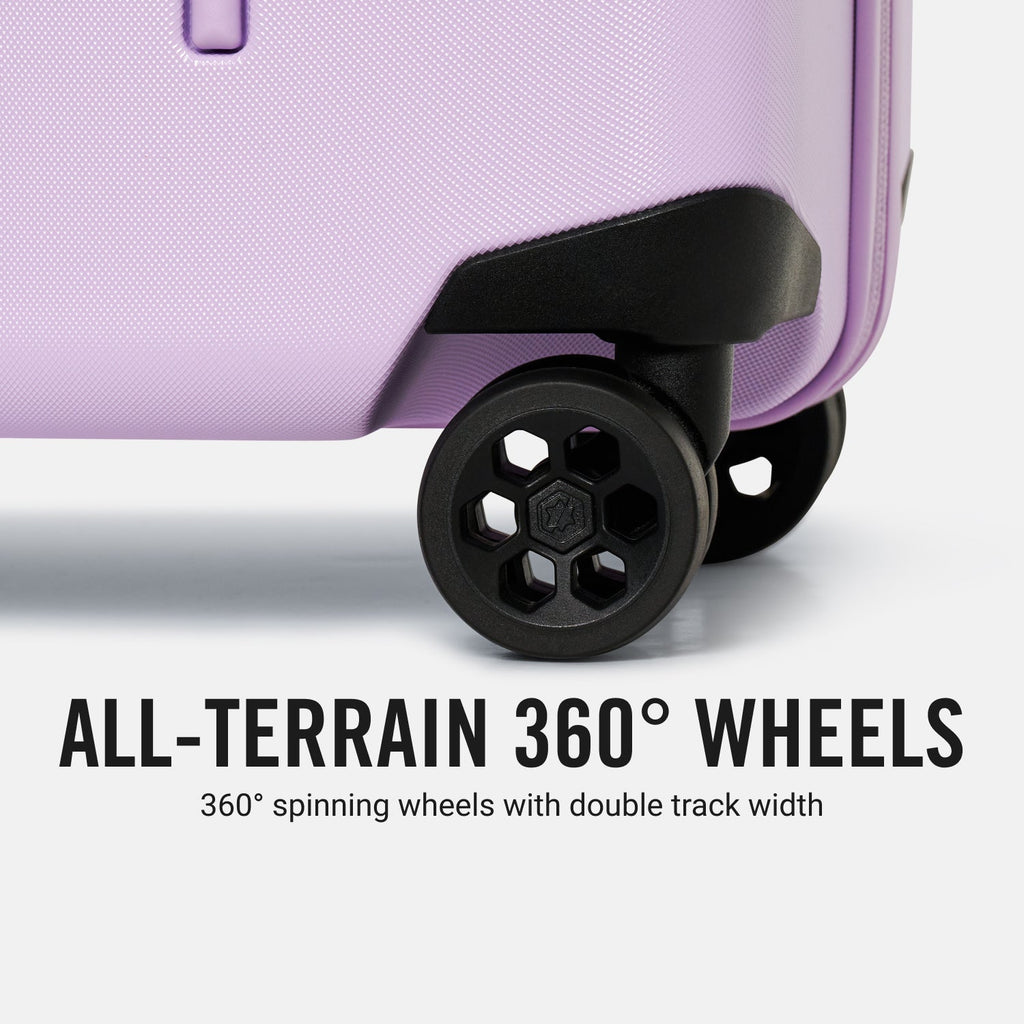 ALL-TERRAIN 360° WHEELS

360° spinning wheels with double track width