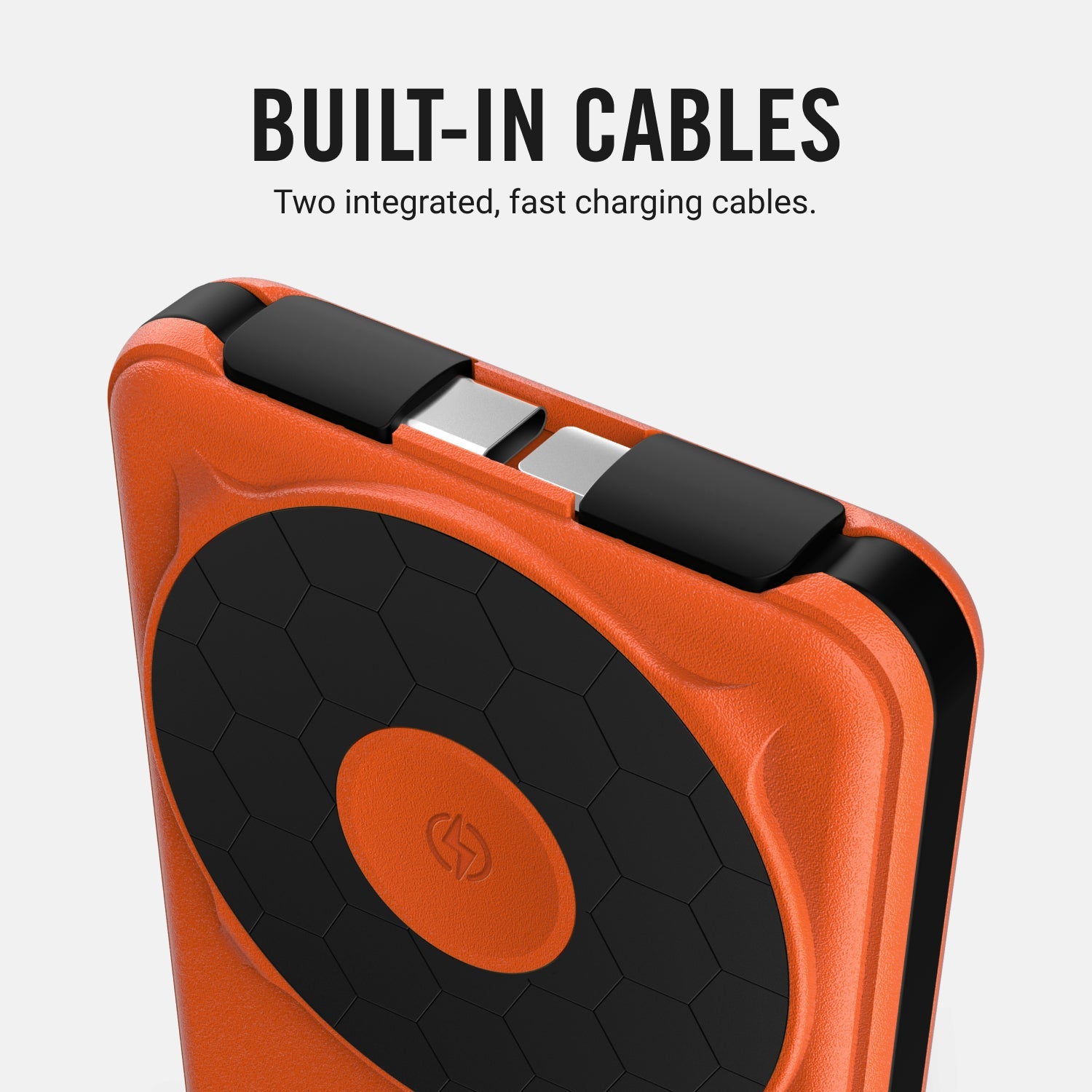 BUILT-IN CABLES

Two integrated, fast charging cables.