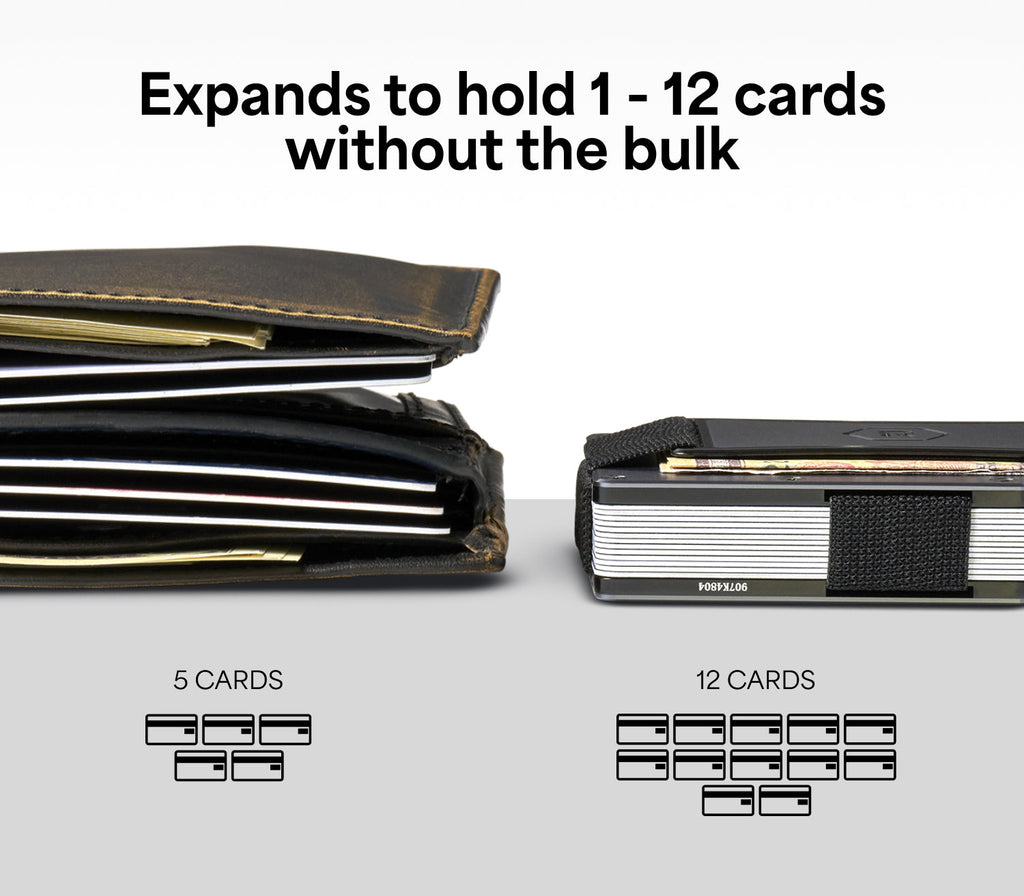 Expands to hold 1 - 12 cards without the bulk

907K4804

5 CARDS

12 CARDS