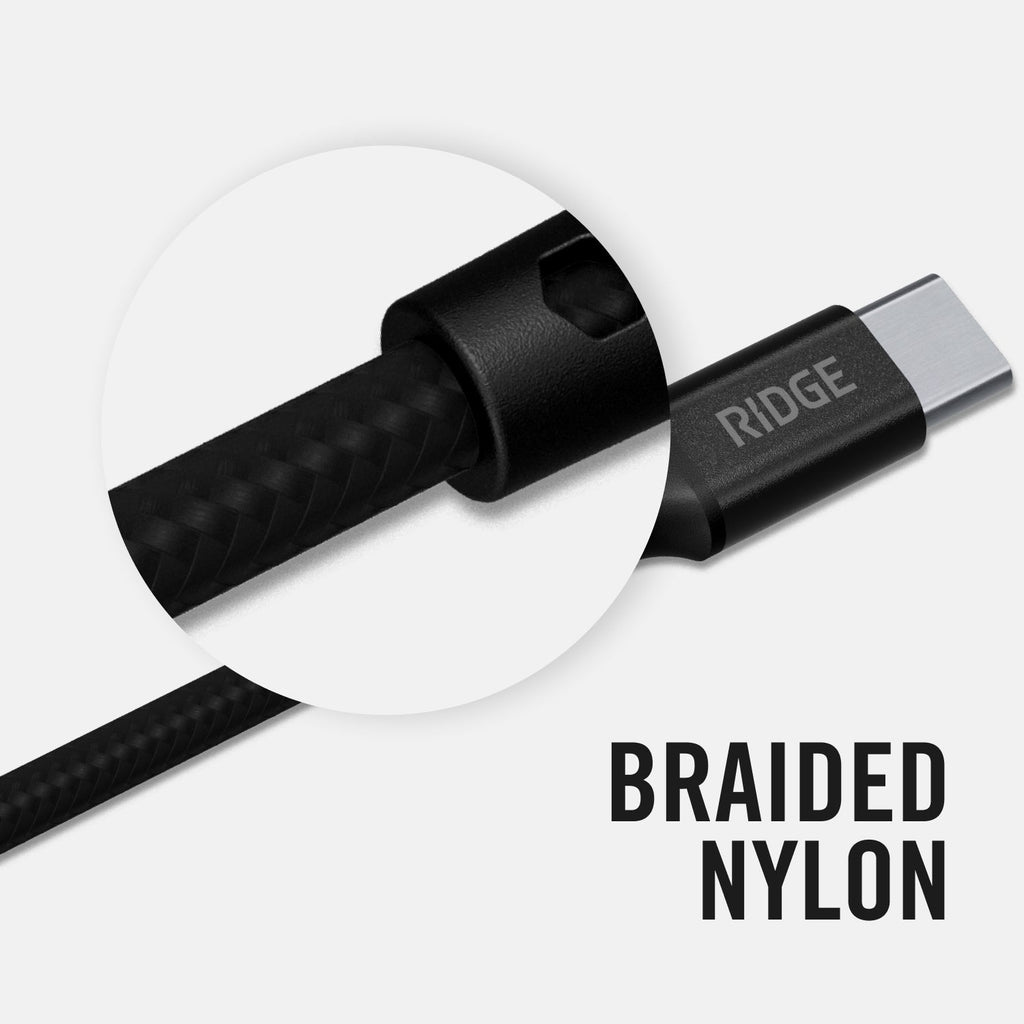 RIDGE

BRAIDED NYLON