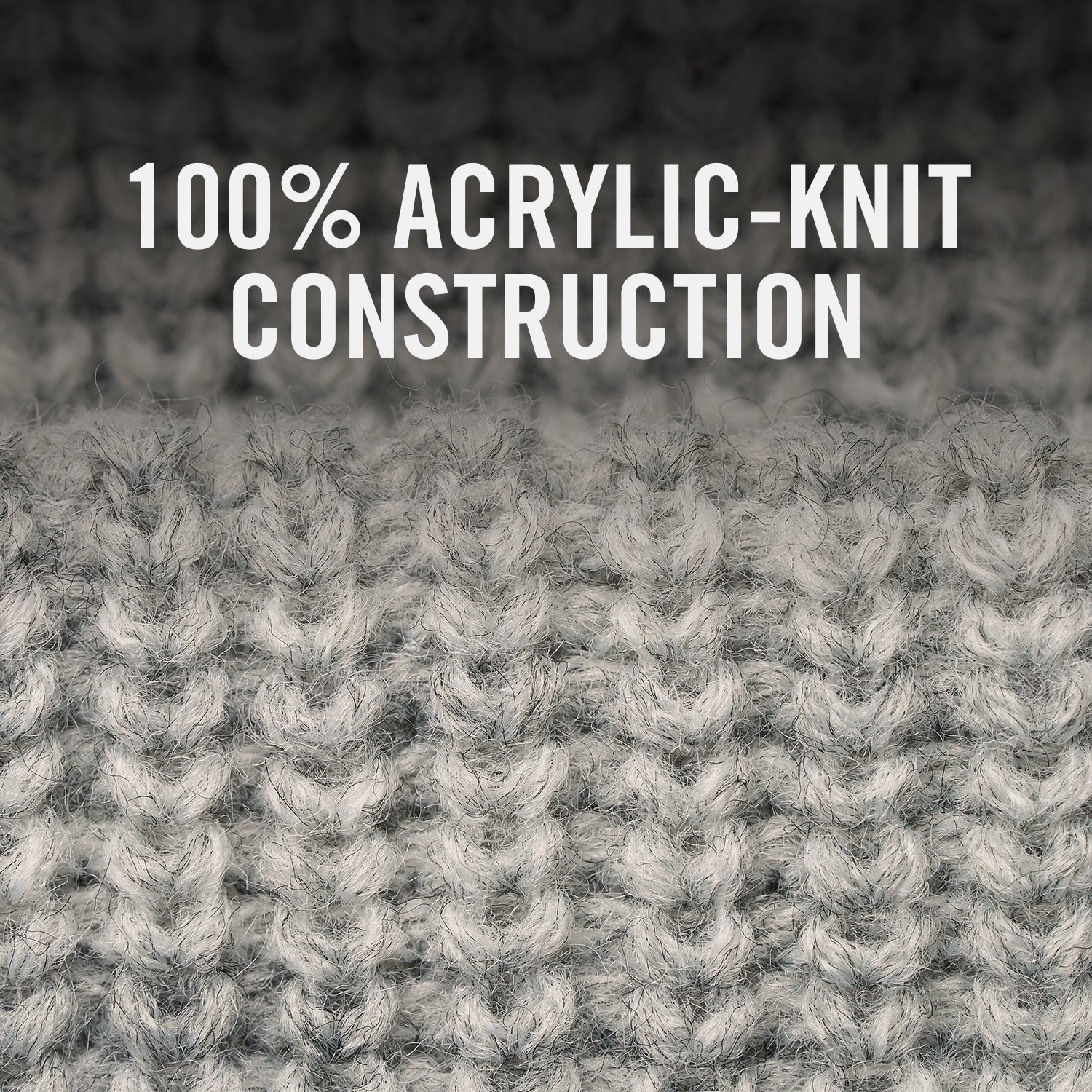 100% ACRYLIC-KNIT CONSTRUCTION