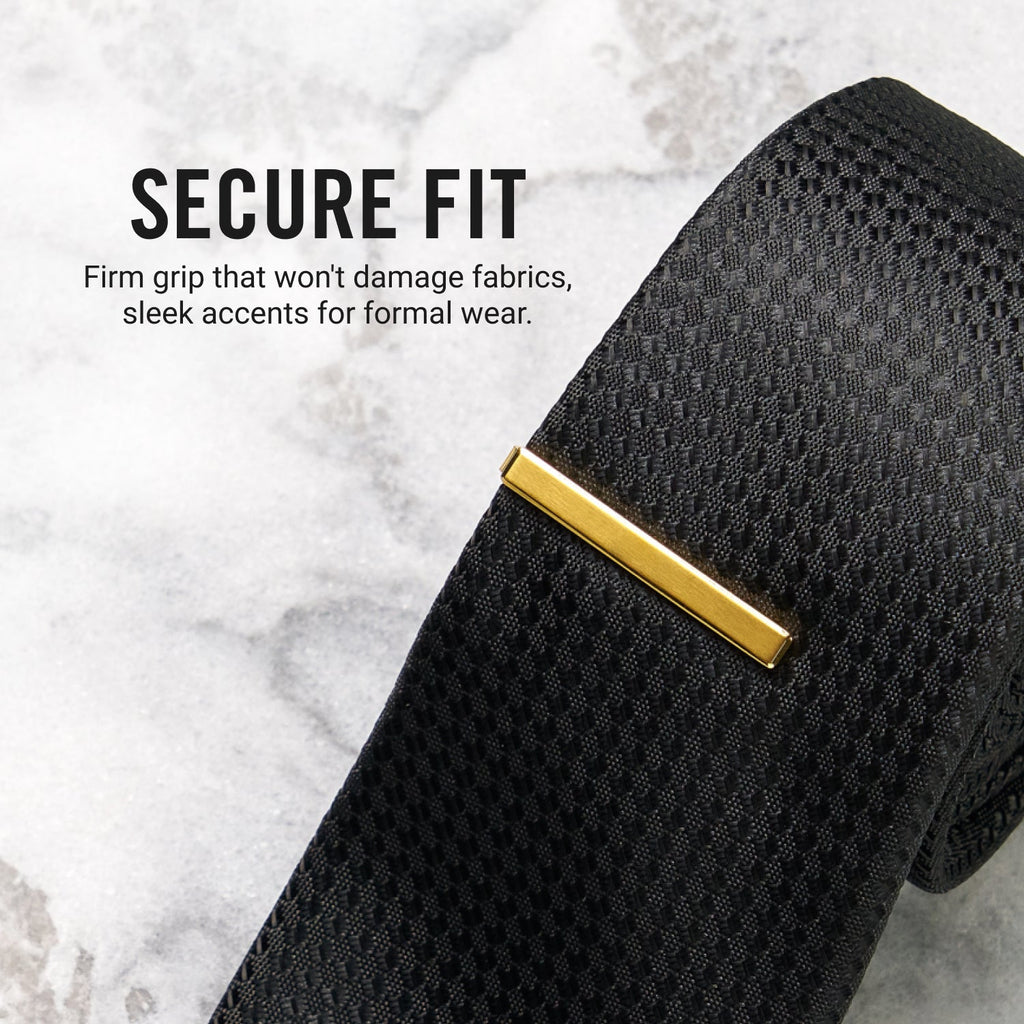 SECURE FIT

Firm grip that won't damage fabrics, sleek accents for formal wear.