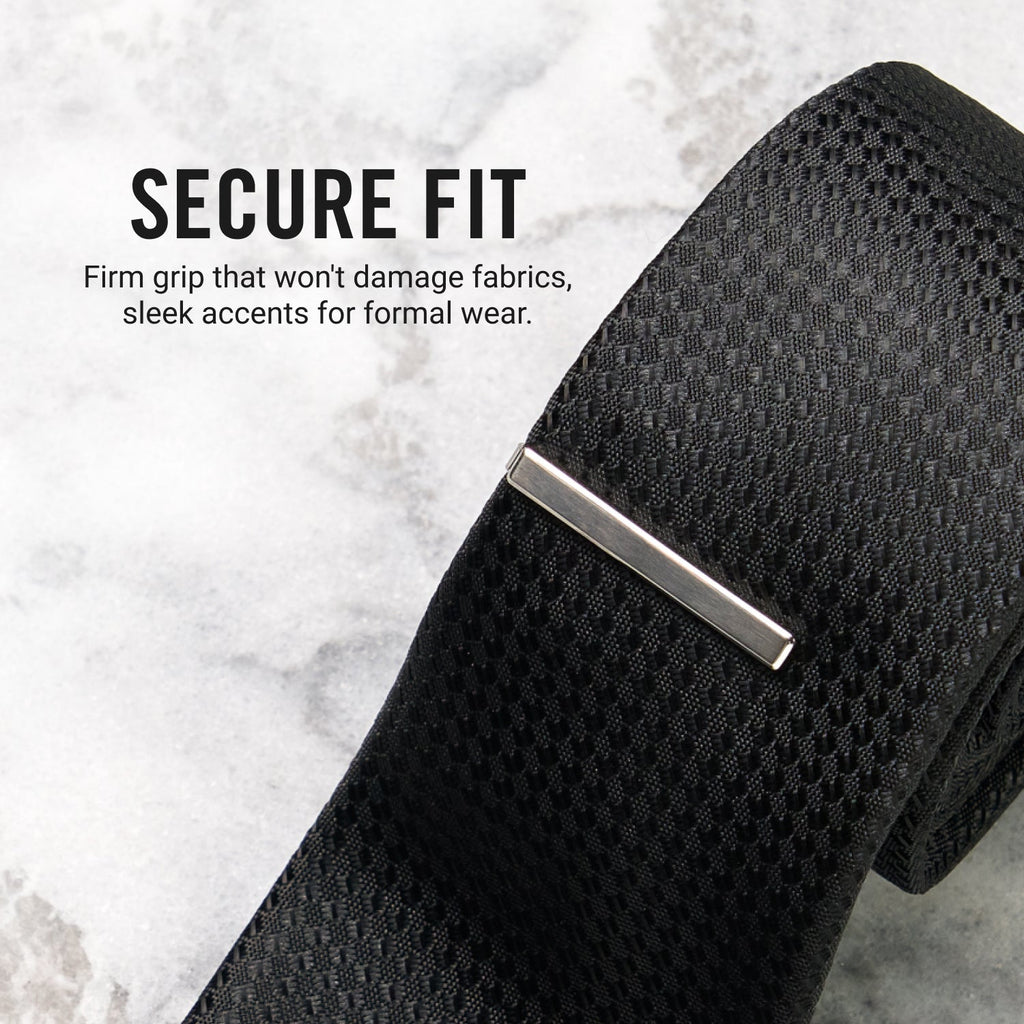 SECURE FIT

Firm grip that won't damage fabrics, sleek accents for formal wear.