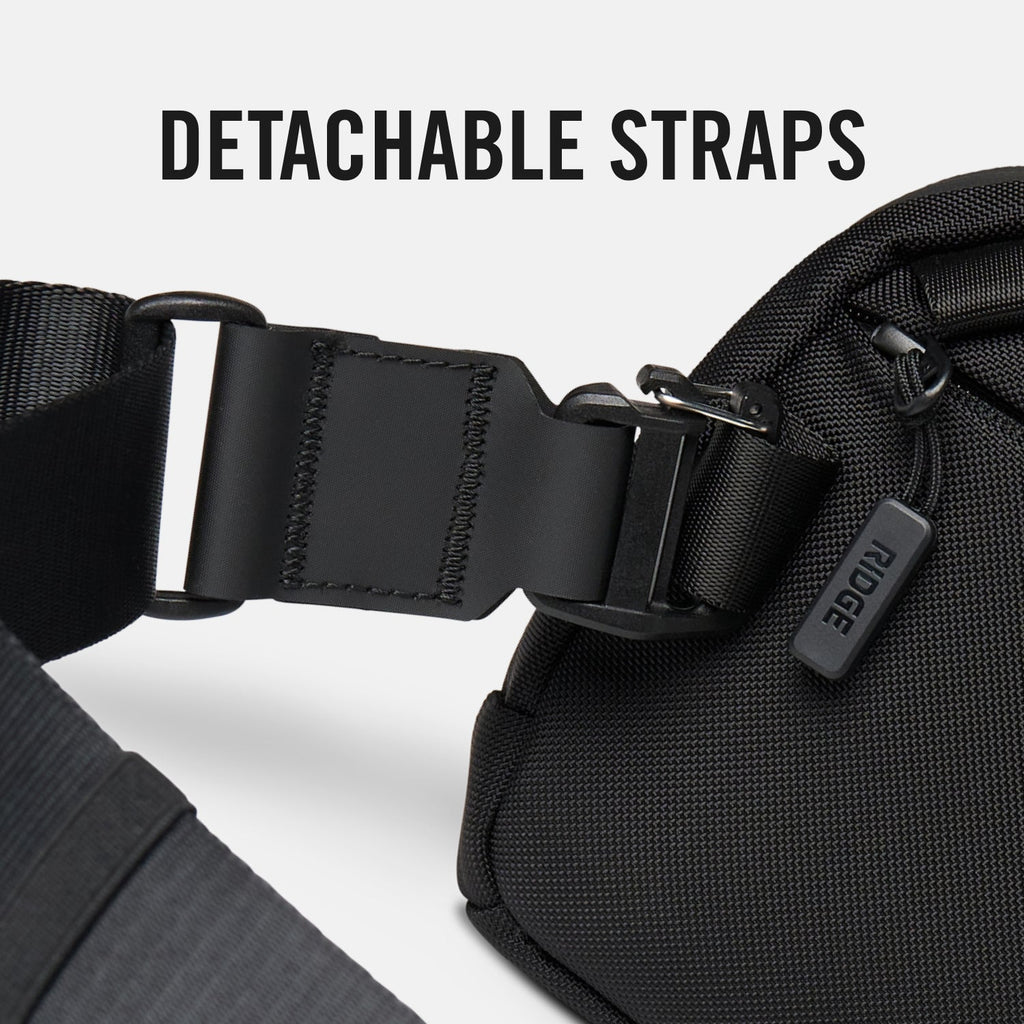 DETACHABLE STRAPS

RIDGE