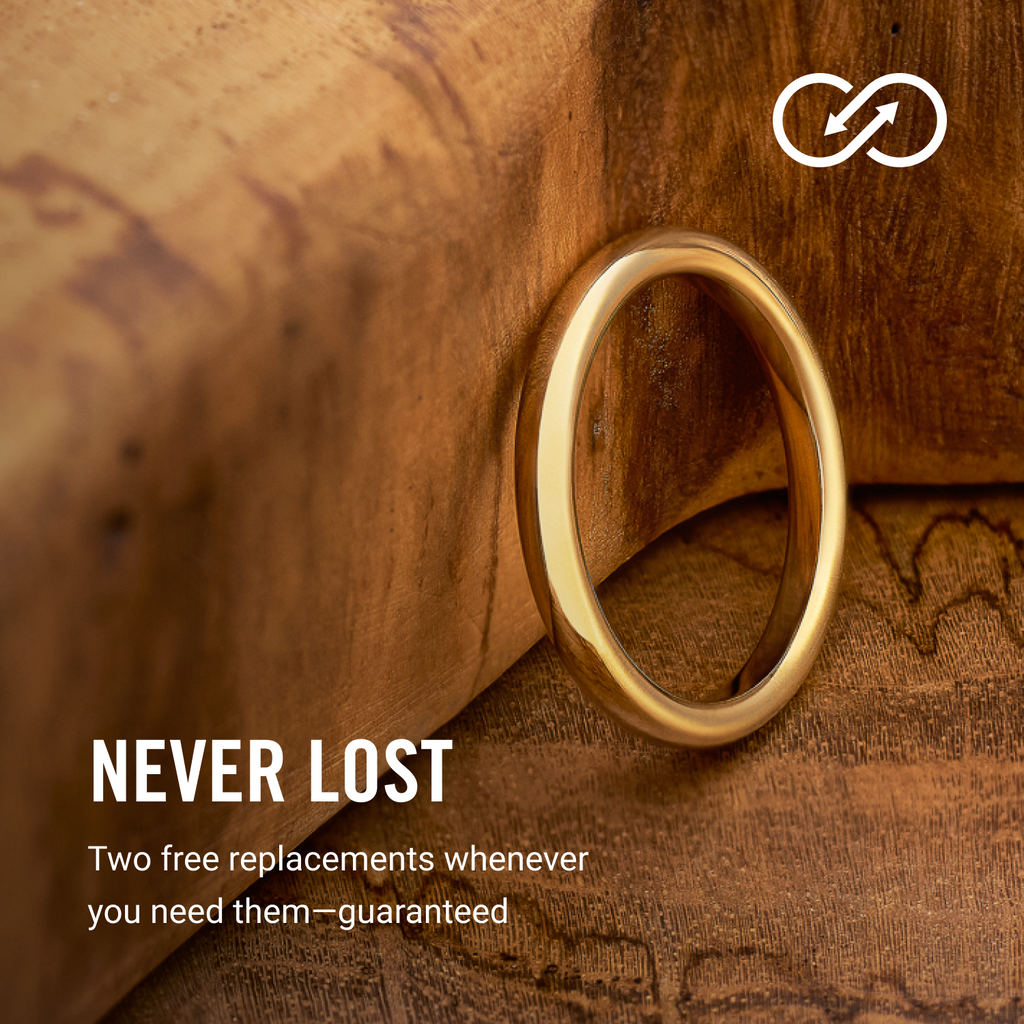 NEVER LOST

Two free replacements whenever you need them—guaranteed