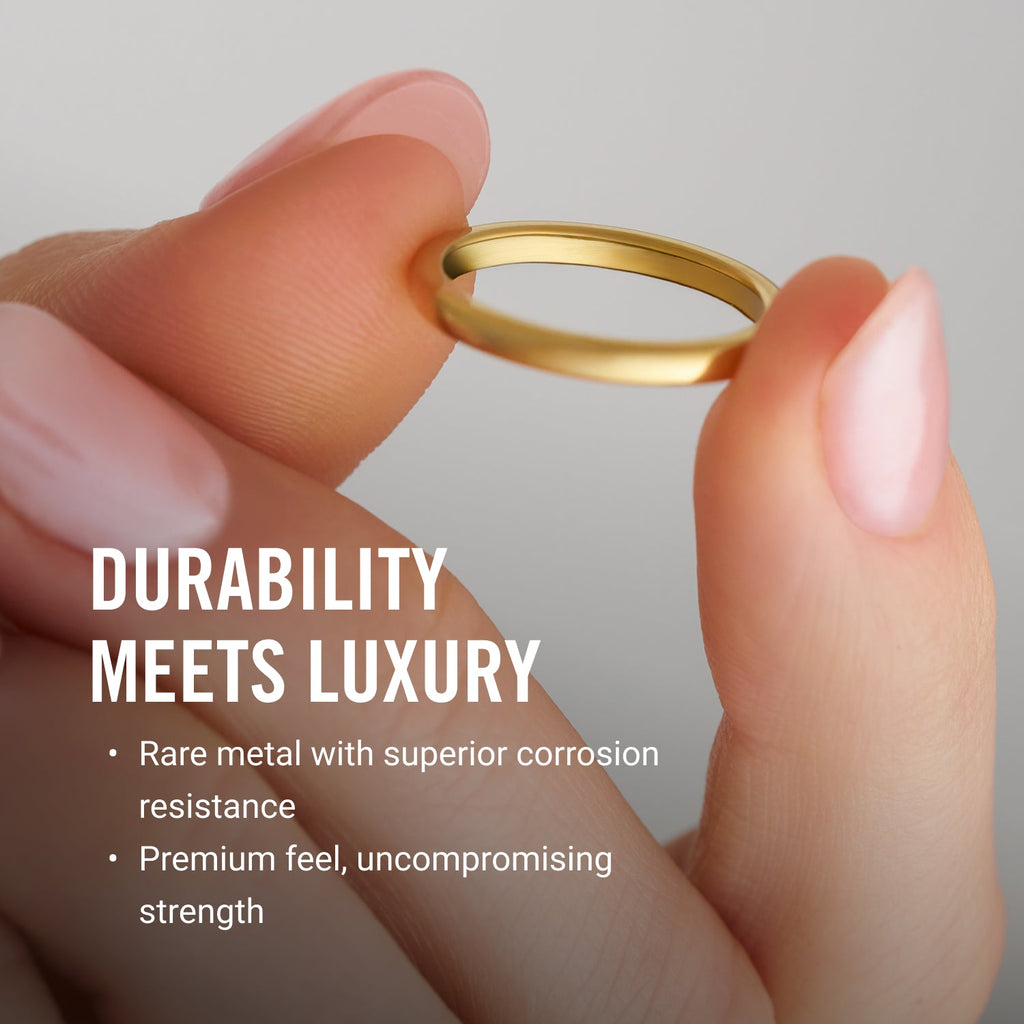 DURABILITY MEETS LUXURY

• Rare metal with superior corrosion resistance
• Premium feel, uncompromising strength