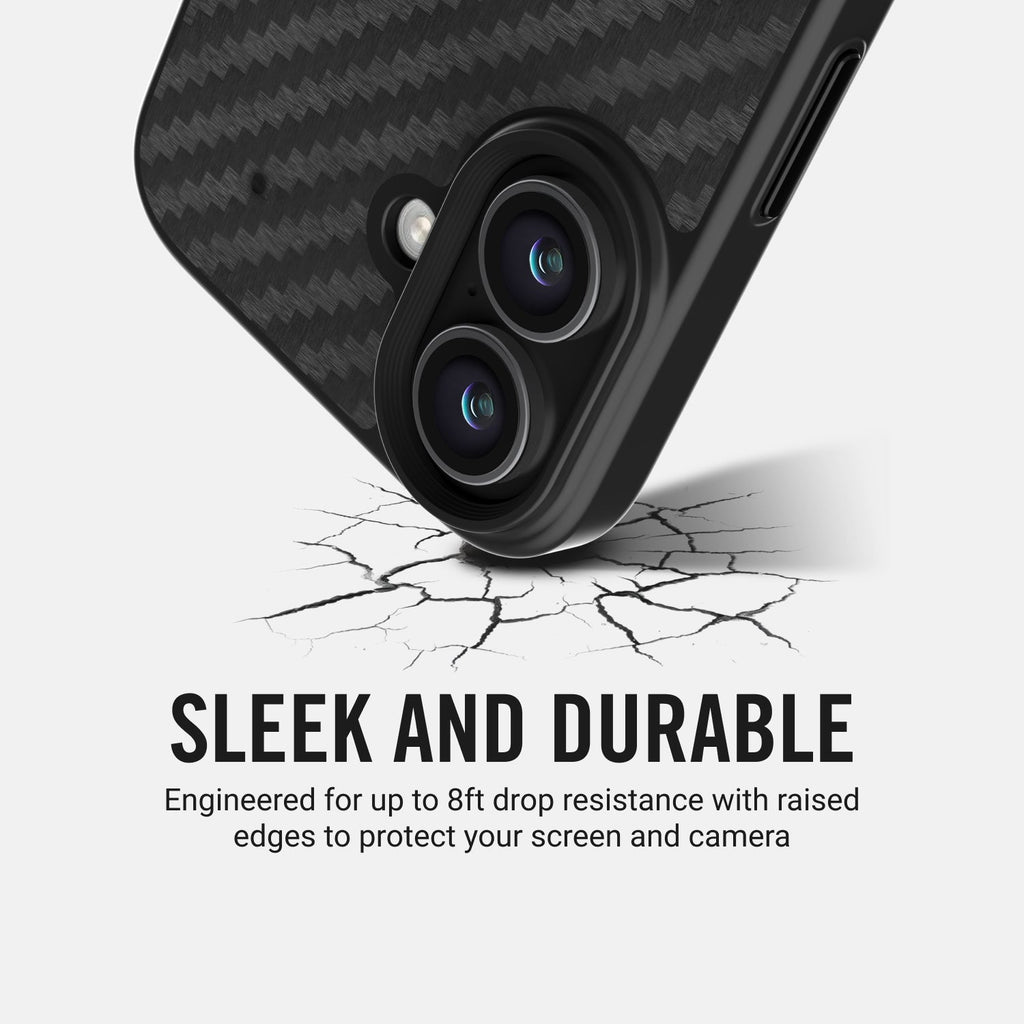 SLEEK AND DURABLE

Engineered for up to 8ft drop resistance with raised edges to protect your screen and camera