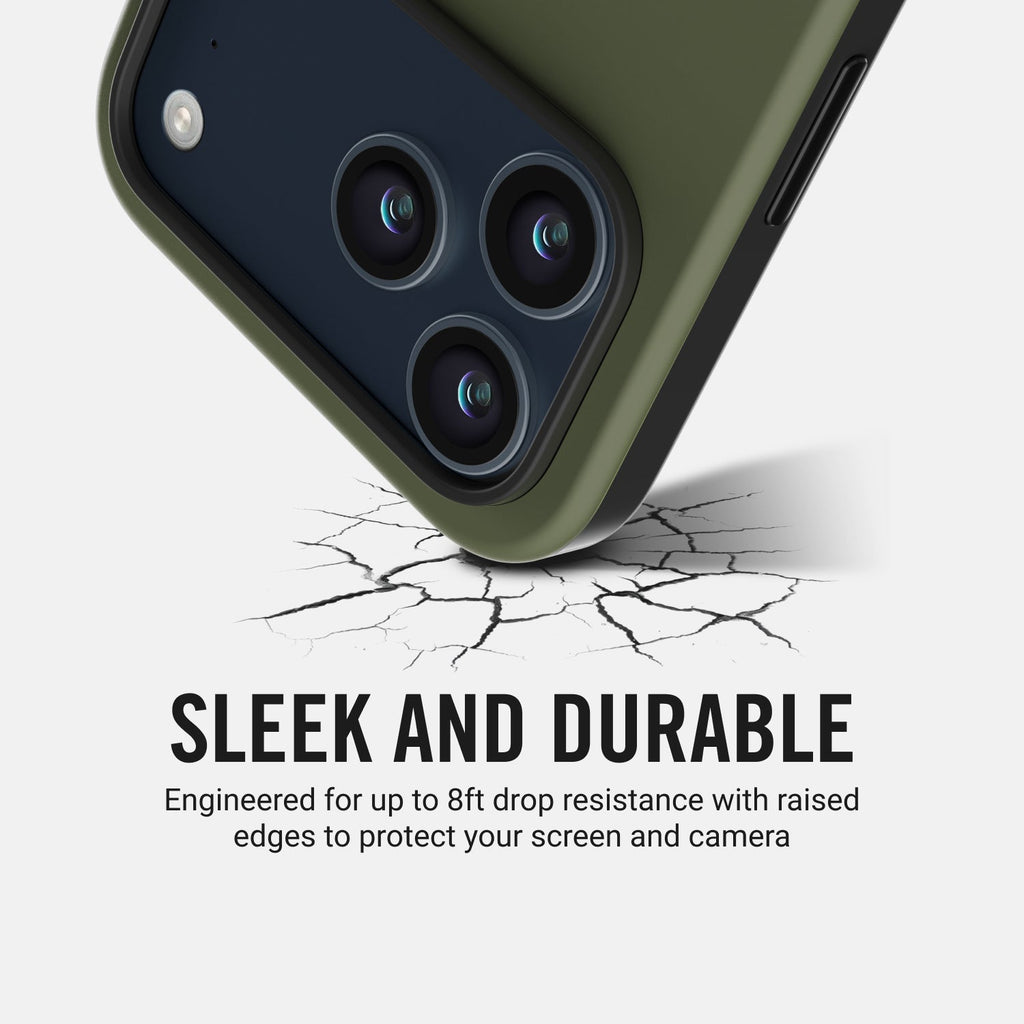 SLEEK AND DURABLE

Engineered for up to 8ft drop resistance with raised edges to protect your screen and camera