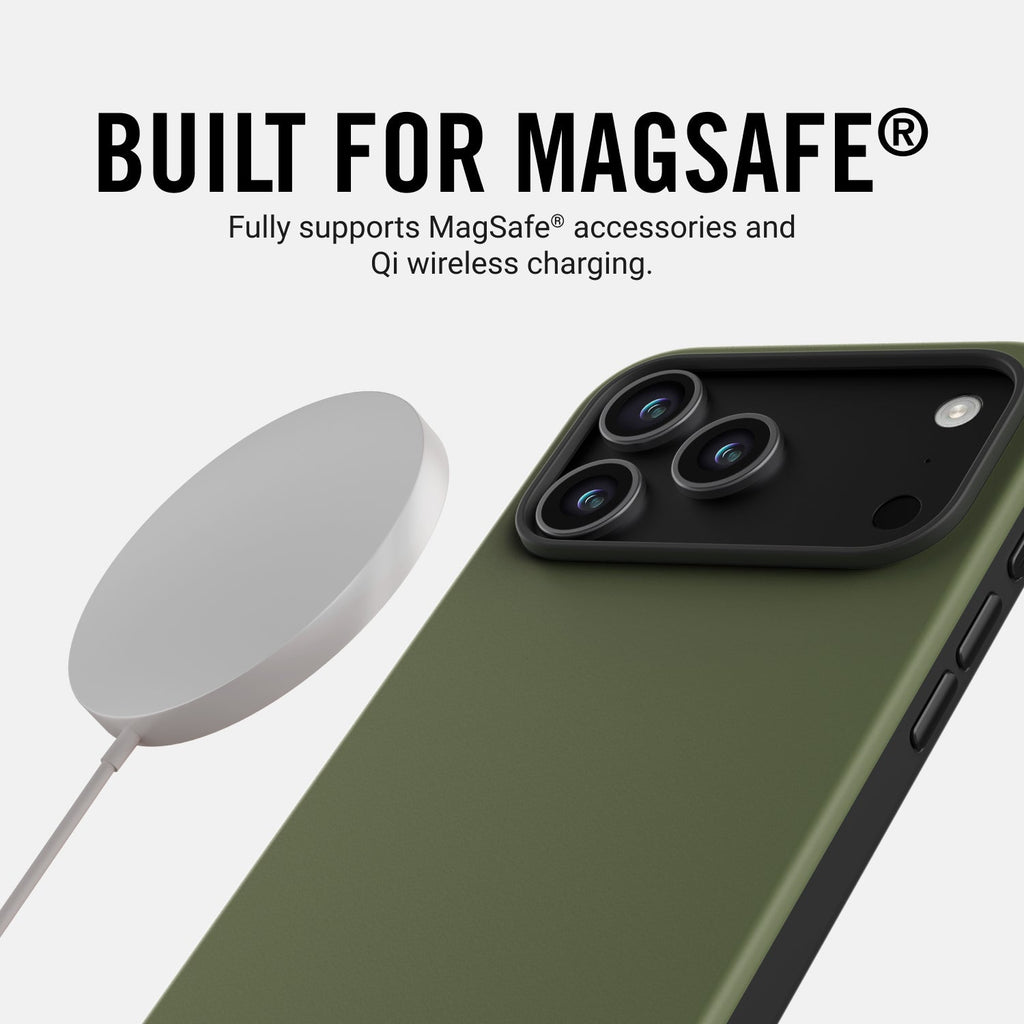 BUILT FOR MAGSAFE®

Fully supports MagSafe® accessories and Qi wireless charging.