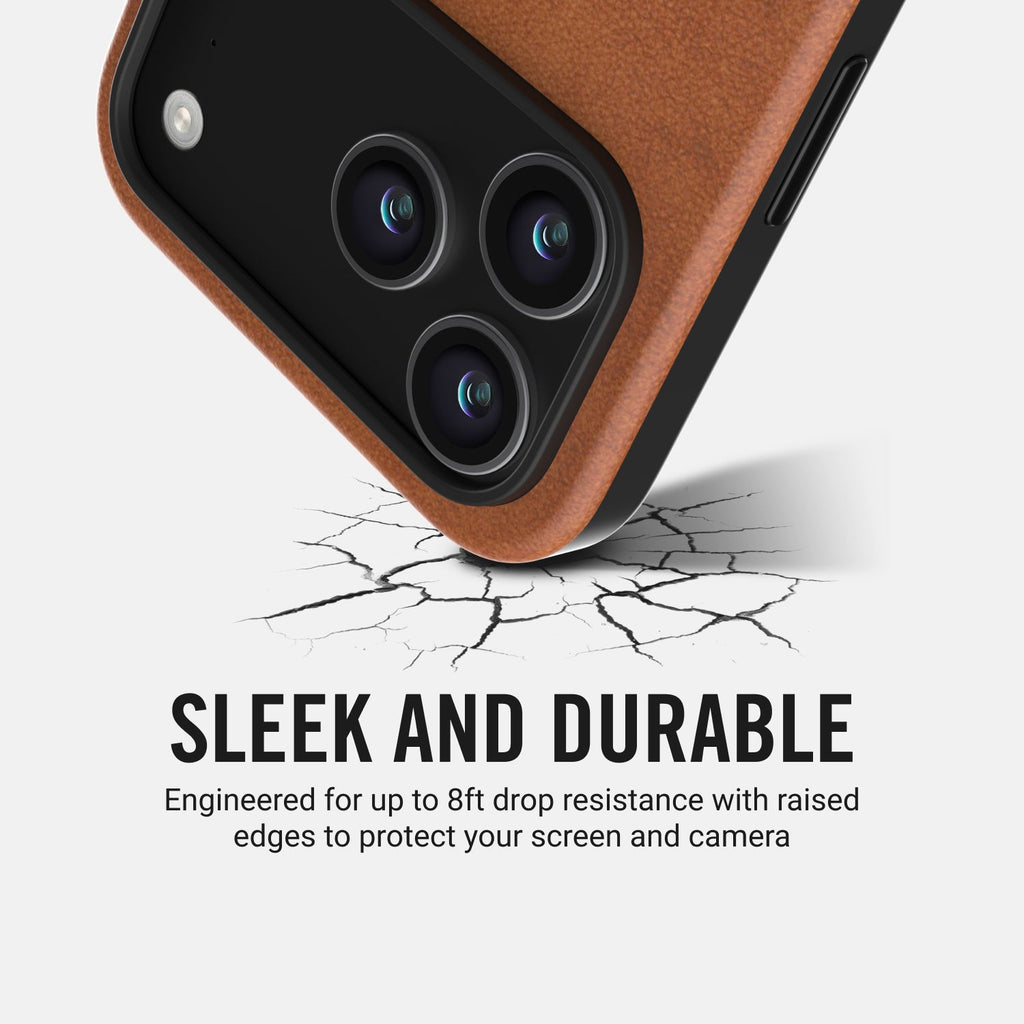 SLEEK AND DURABLE

Engineered for up to 8ft drop resistance with raised edges to protect your screen and camera